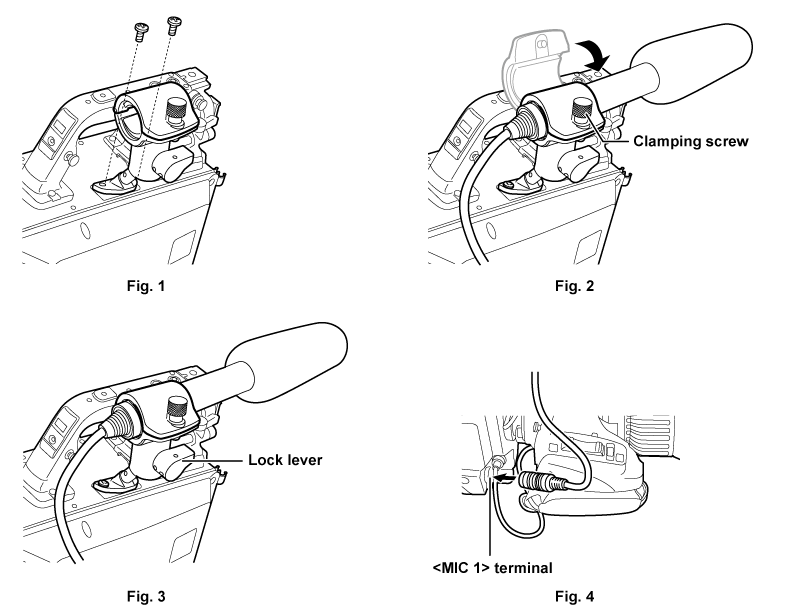 Fig. 1

Clamping screw

Fig. 2

Lock lever

Fig. 3

<MIC 1> terminal

Fig. 4