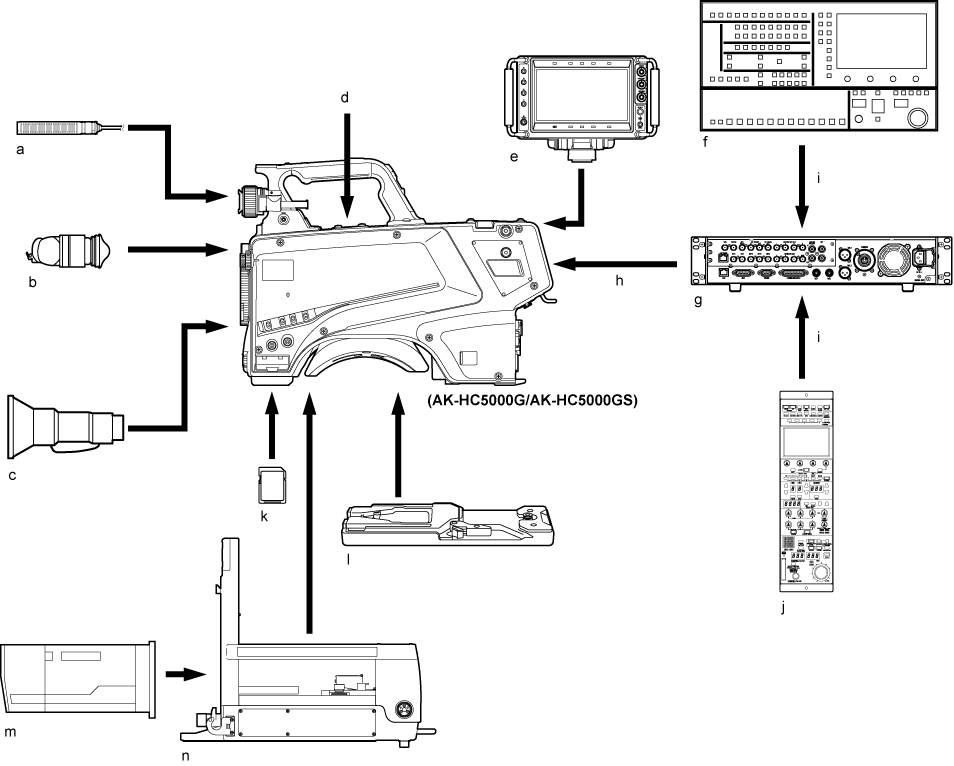 a

b

c

d

e

f

i

h

g

i

(AK-HC5000G/AK-HC5000GS)

k

l

j

m

n