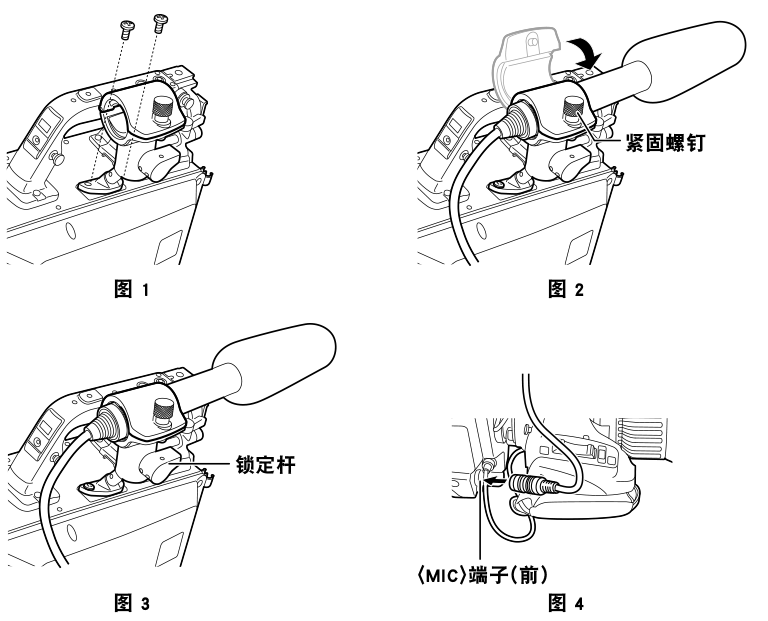 图 1

紧固螺钉

图 2

锁定杆

图 3

〈MIC〉端子(前)

图 4