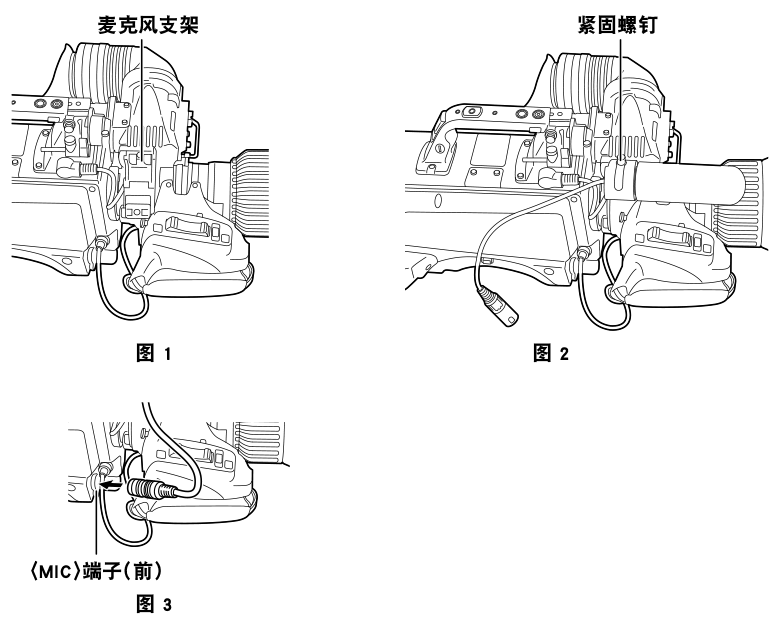 麦克风支架

图 1

紧固螺钉

图 2

〈MIC〉端子(前)

图 3