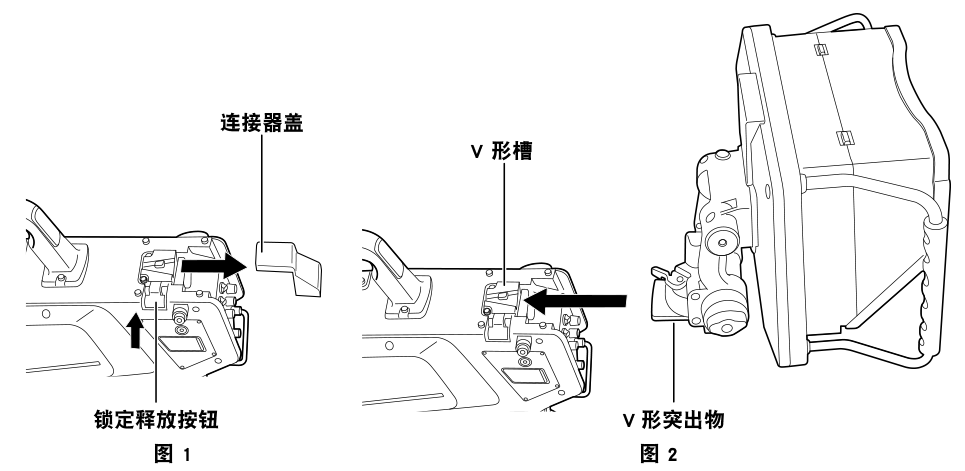 连接器盖

锁定释放按钮

图 1

V 形槽

V 形突出物

图 2