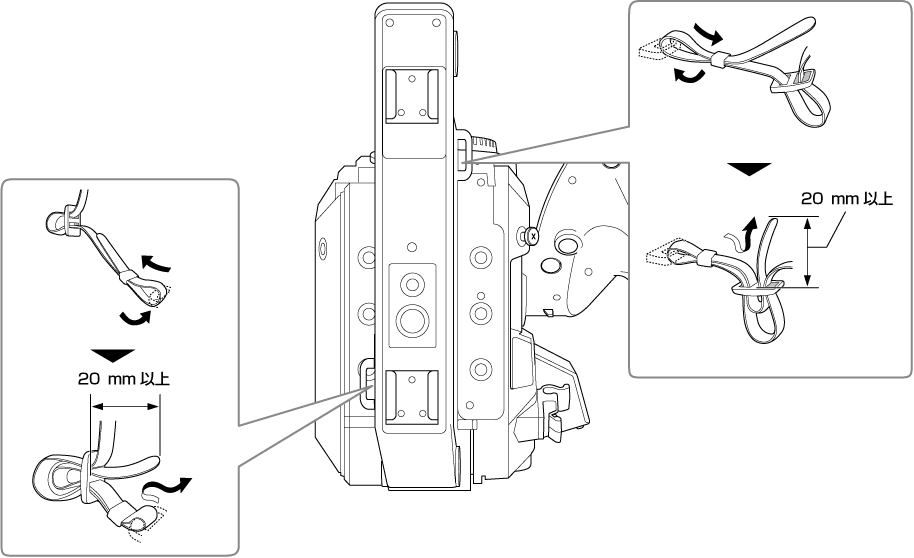 20 mm 以上

20 mm 以上