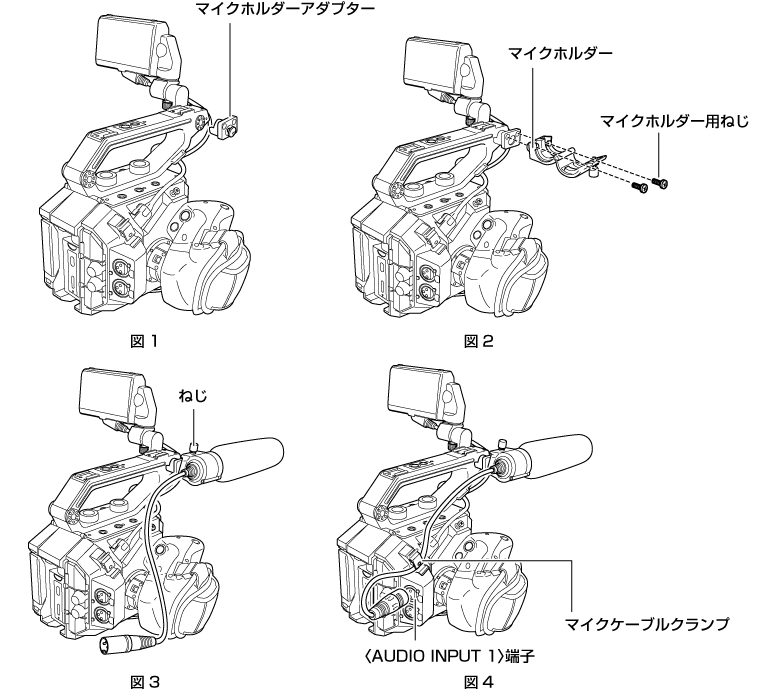 マイクホルダーアダプター

図 1

マイクホルダー

マイクホルダー用ねじ

図 2

ねじ

図 3

マイクケーブルクランプ

〈AUDIO INPUT 1〉端子

図 4