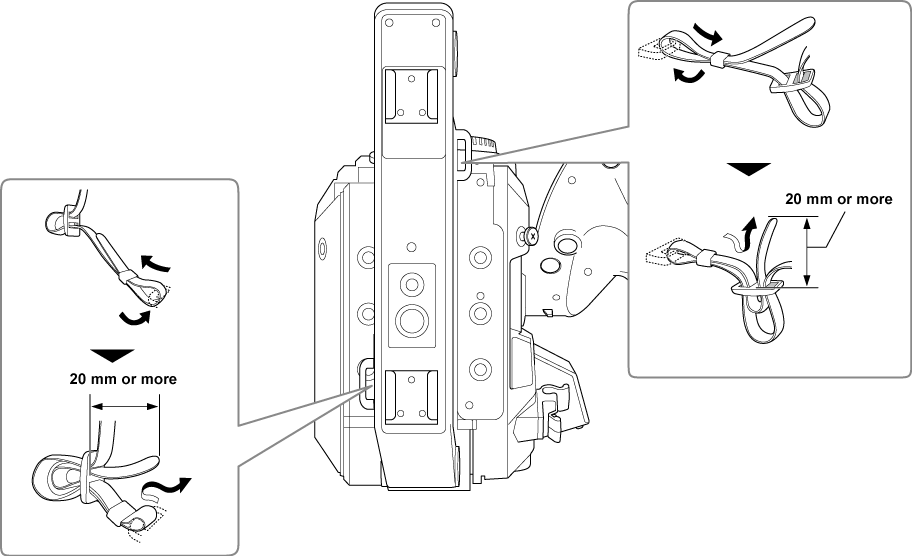 20 mm or more

20 mm or more