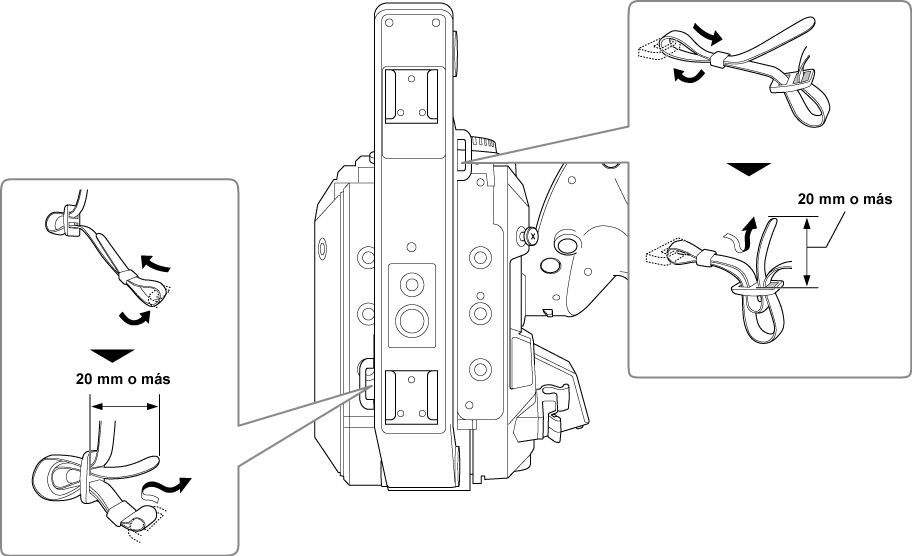 20 mm o más

20 mm o más