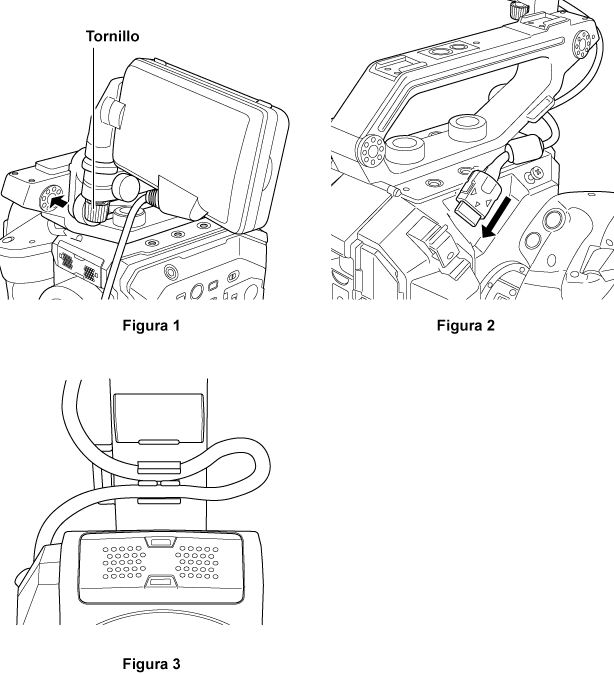 Tornillo

Figura 1

Figura 2

Figura 3