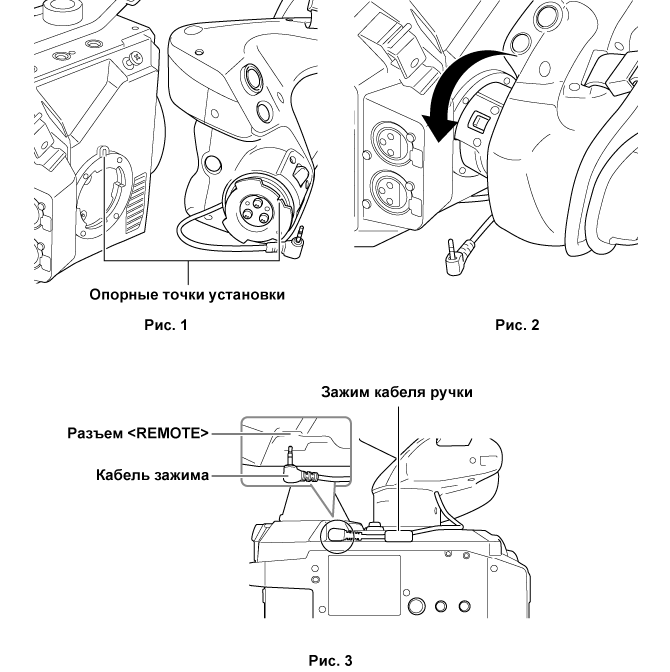 Опорные точки установки

Рис. 1

Рис. 2

Зажим кабеля ручки

Разъем <REMOTE>

Кабель зажима

Рис. 3