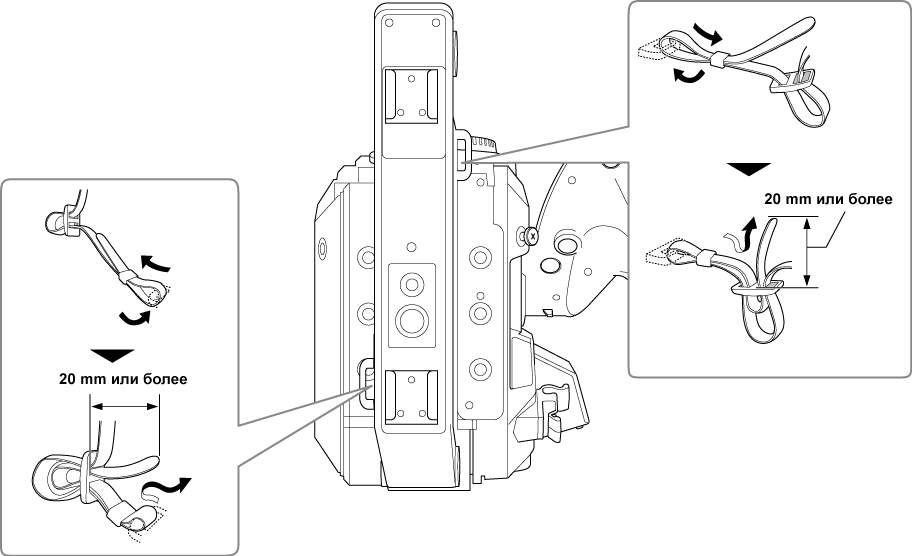 20 mm или более

20 mm или более