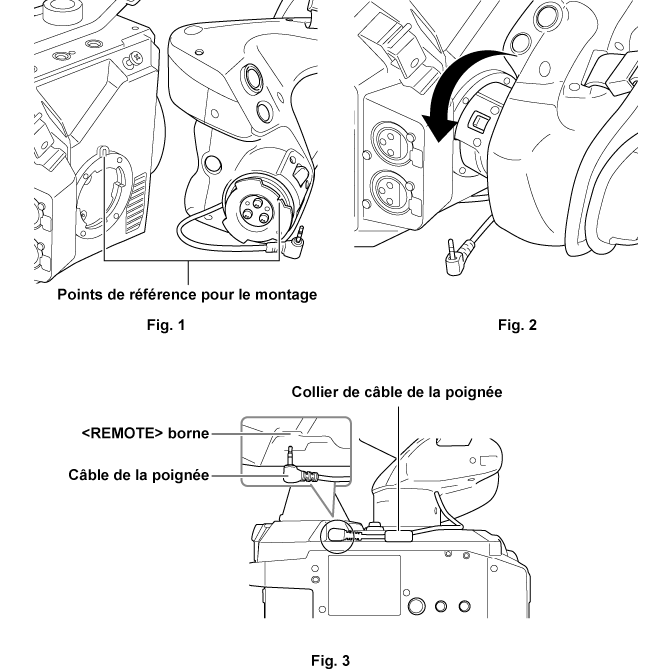 Points de référence pour le montage

Fig. 1

Fig. 2

Collier de câble de la poignée

<REMOTE> borne

Câble de la poignée

Fig. 3