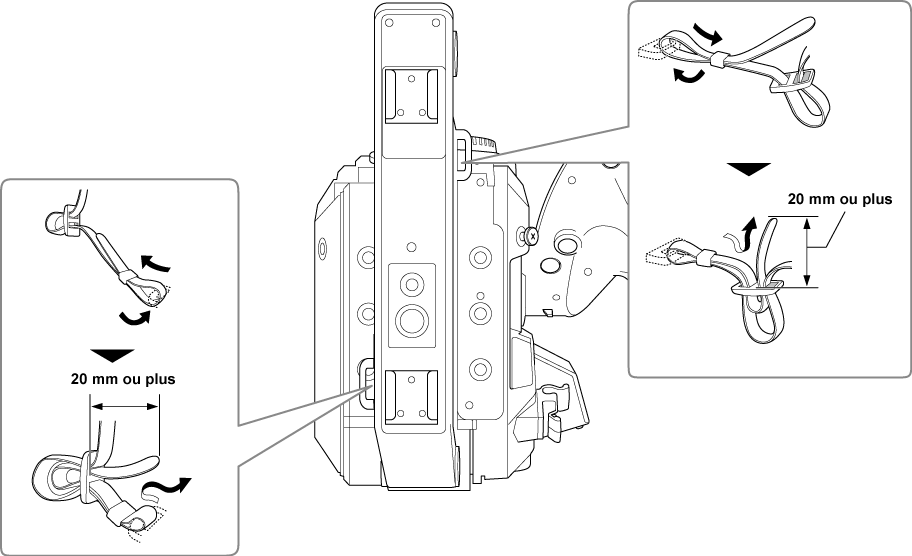 20 mm ou plus

20 mm ou plus