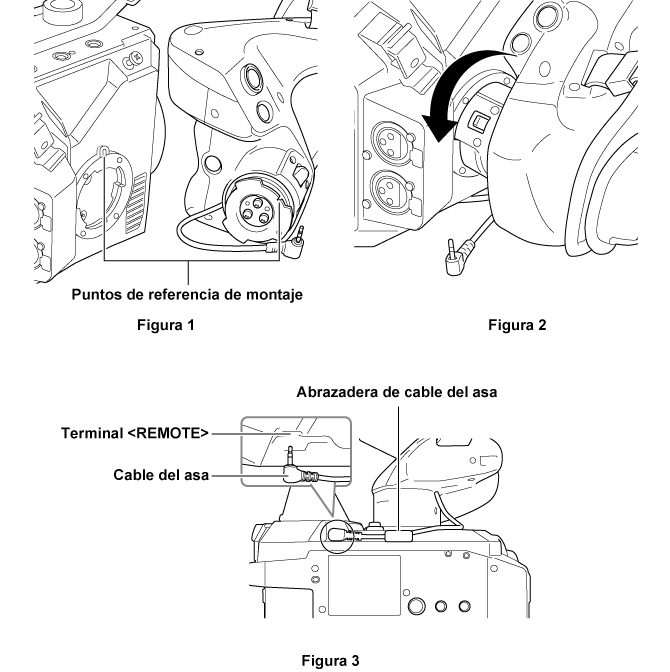 Puntos de referencia de montaje

Figura 1

Figura 2

Abrazadera de cable del asa

Terminal <REMOTE>

Cable del asa

Figura 3