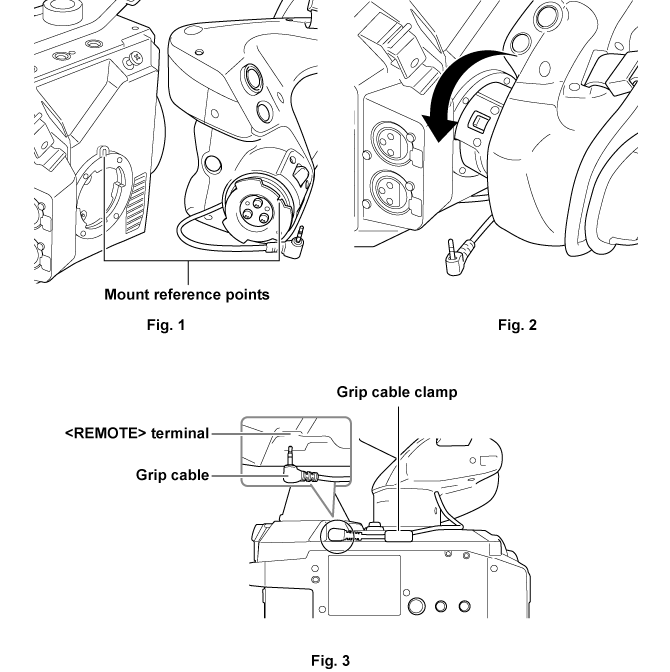 Mount reference points

Fig. 1

Fig. 2

Grip cable clamp

<REMOTE> terminal

Grip cable

Fig. 3