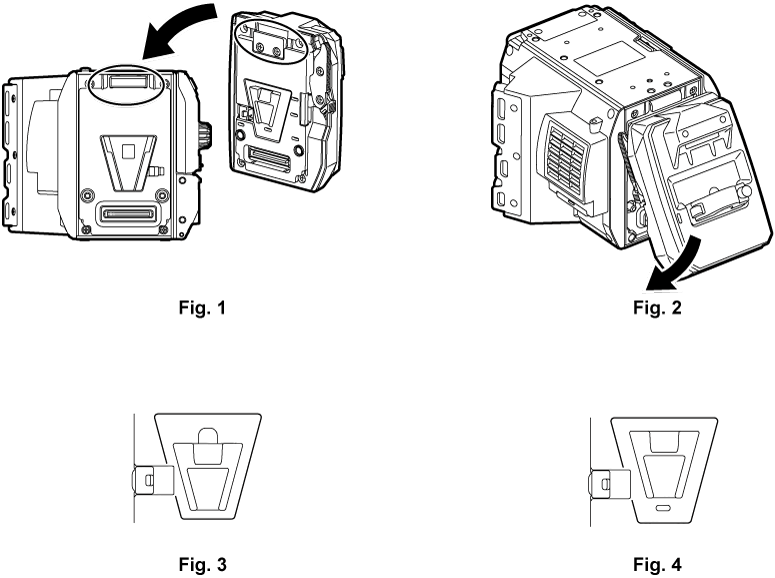 Fig. 1

Fig. 2

Fig. 3

Fig. 4