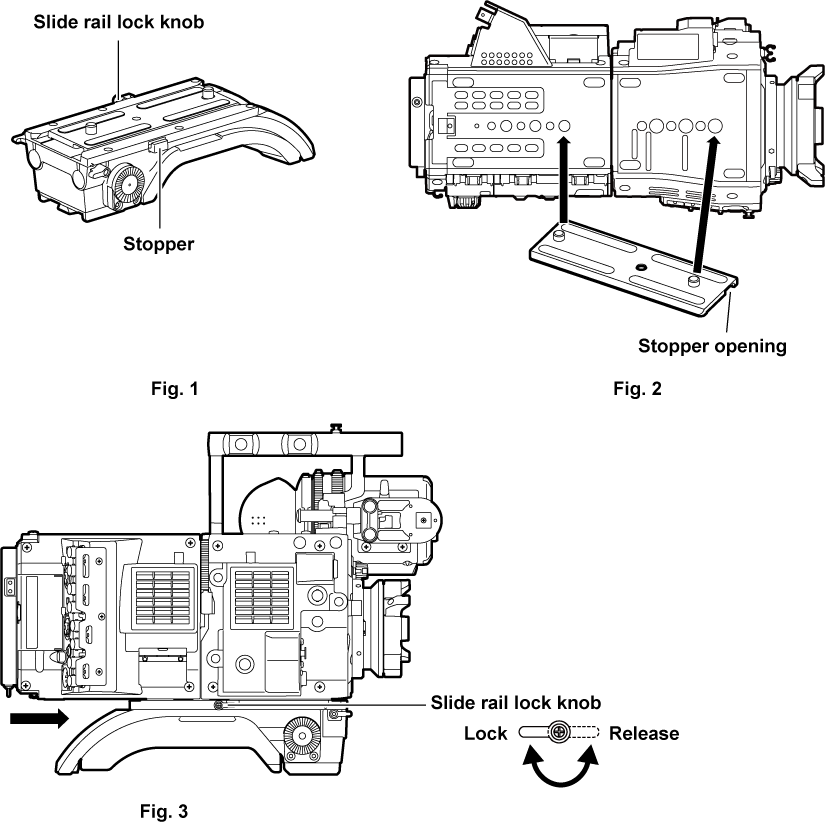 Slide rail lock knob

Stopper

Fig. 1

Stopper opening

Fig. 2

Slide rail lock knob

Lock

Release

Fig. 3