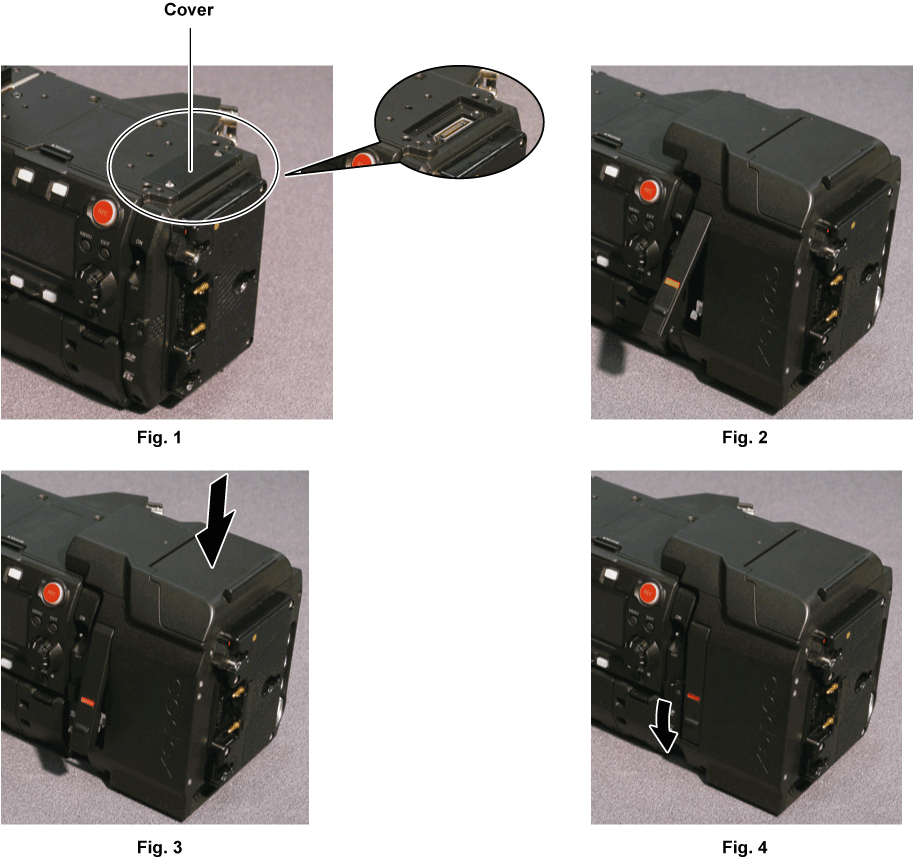 Cover

Fig. 1

Fig. 2

Fig. 3

Fig. 4