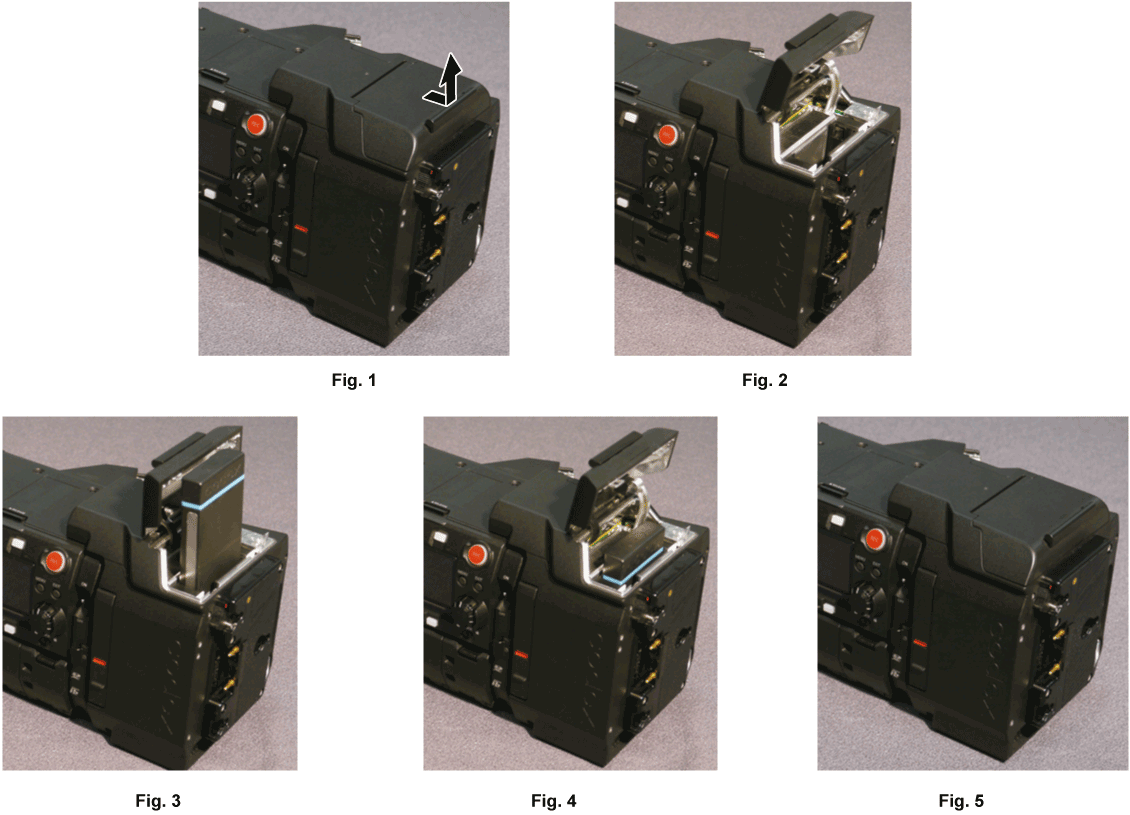 Fig. 1

Fig. 2

Fig. 3

Fig. 4

Fig. 5