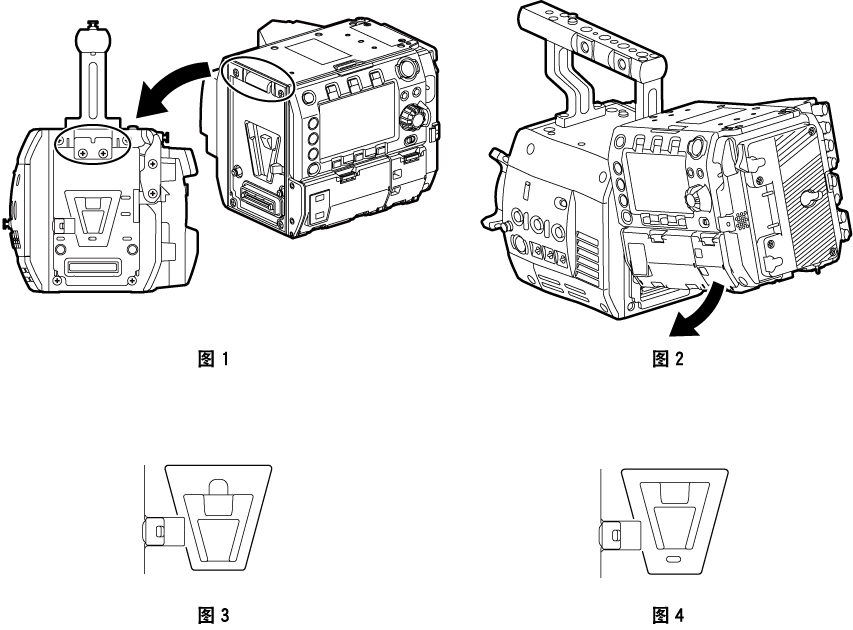 图 1

图 2

图 3

图 4