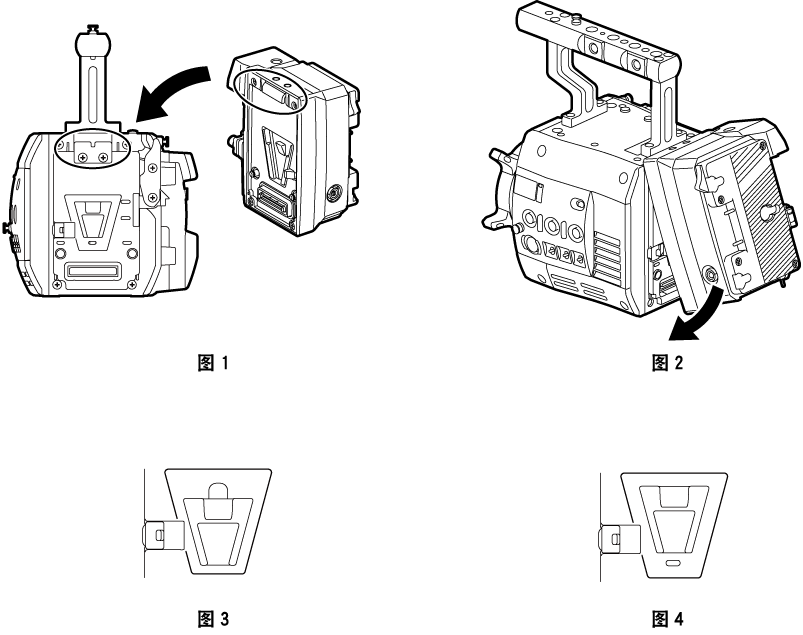 图 1

图 2

图 3

图 4