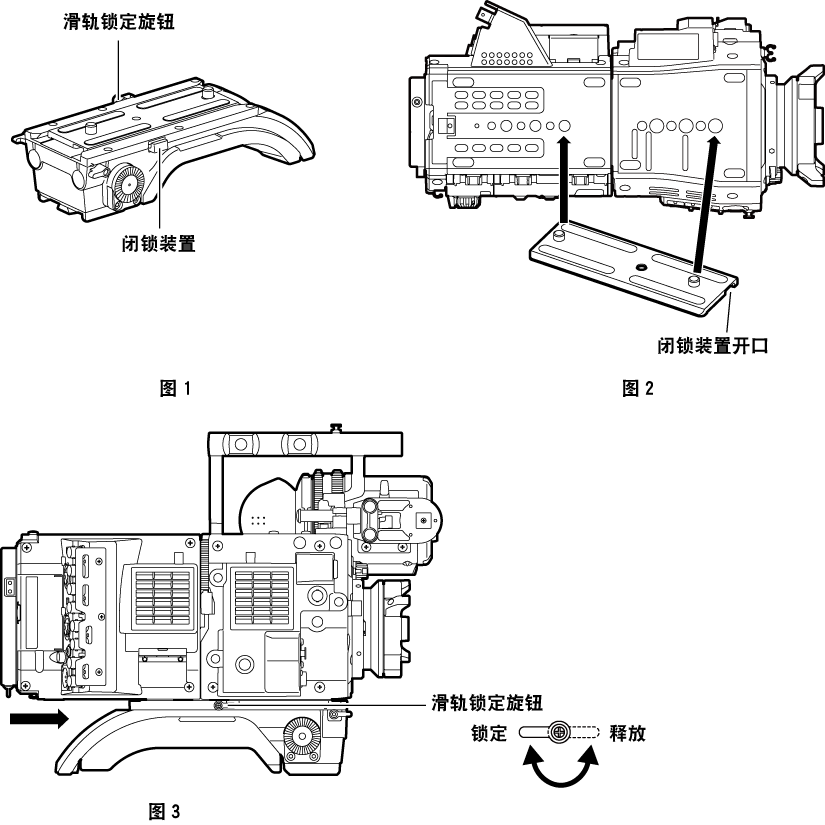 滑轨锁定旋钮

闭锁装置

图 1

闭锁装置开口

图 2

滑轨锁定旋钮

锁定

释放

图 3