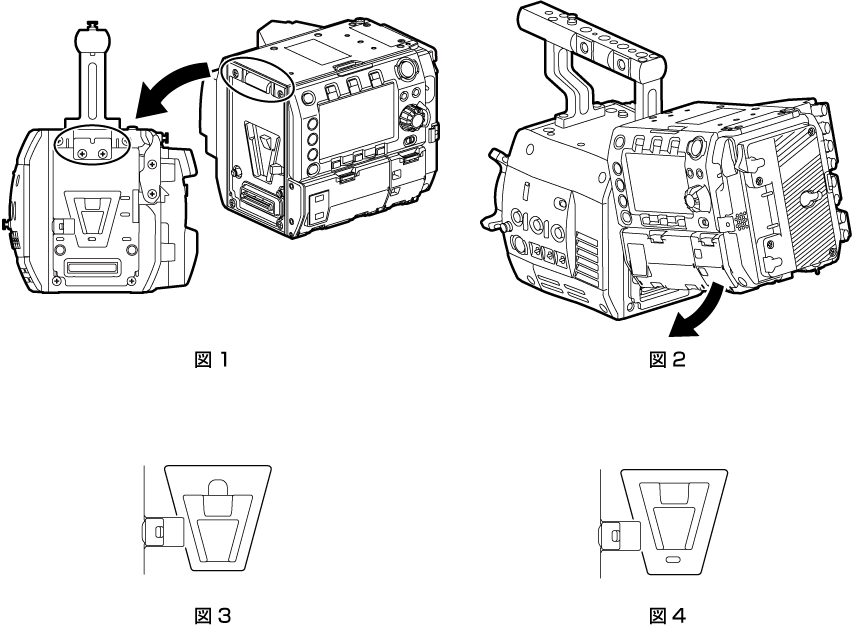 図 1

図 2

図 3

図 4