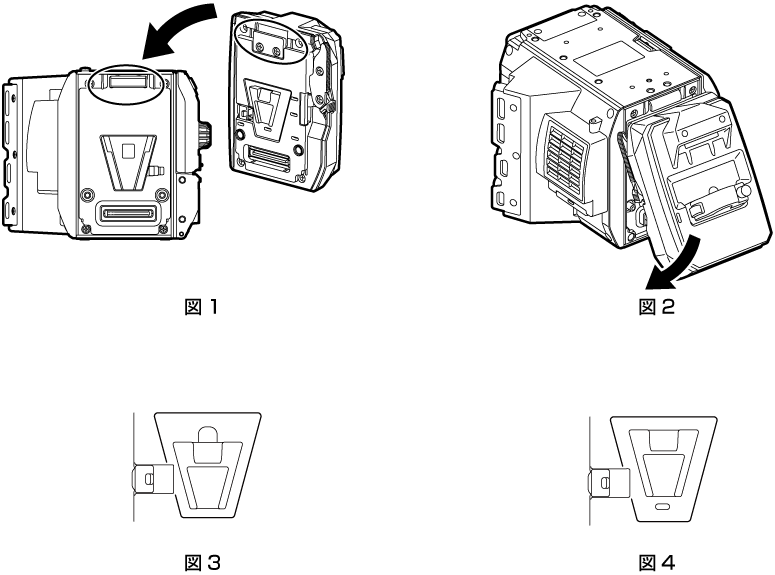 図 1

図 2

図 3

図 4