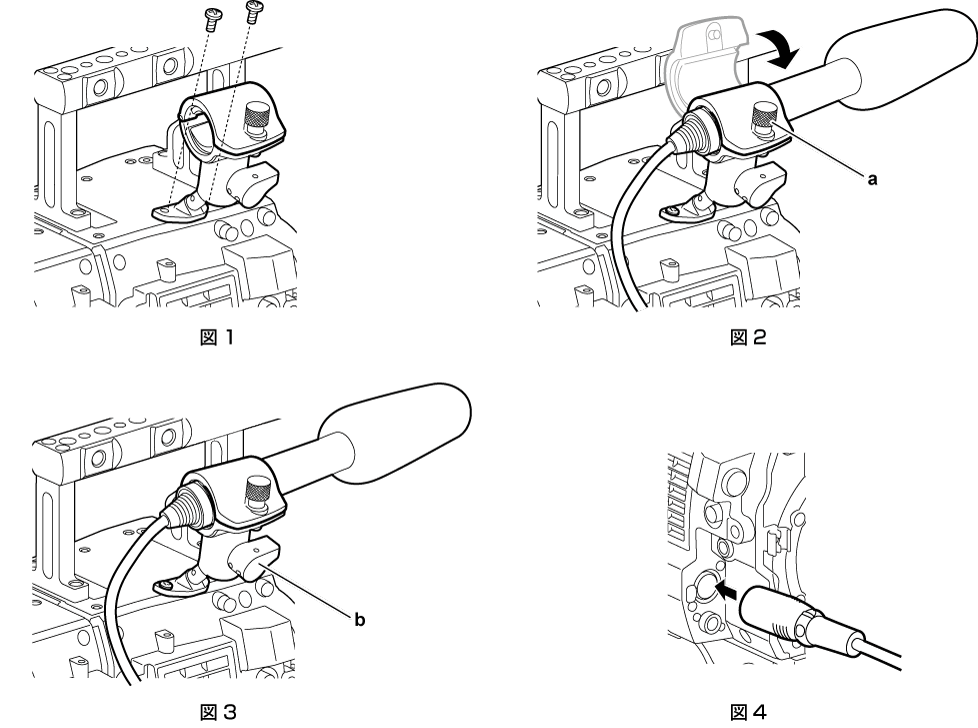 図 1

a

図 2

b

図 3

図 4