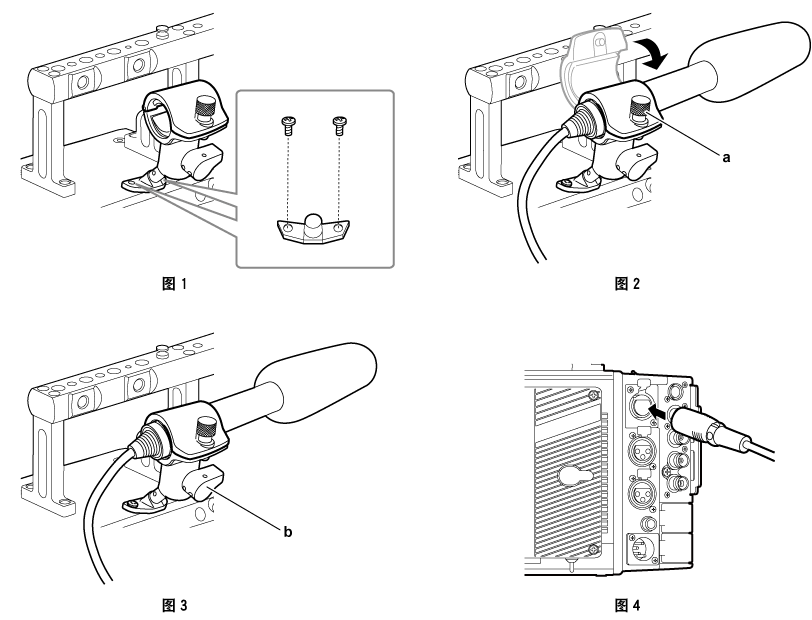 图 1

a

图 2

b

图 3

图 4